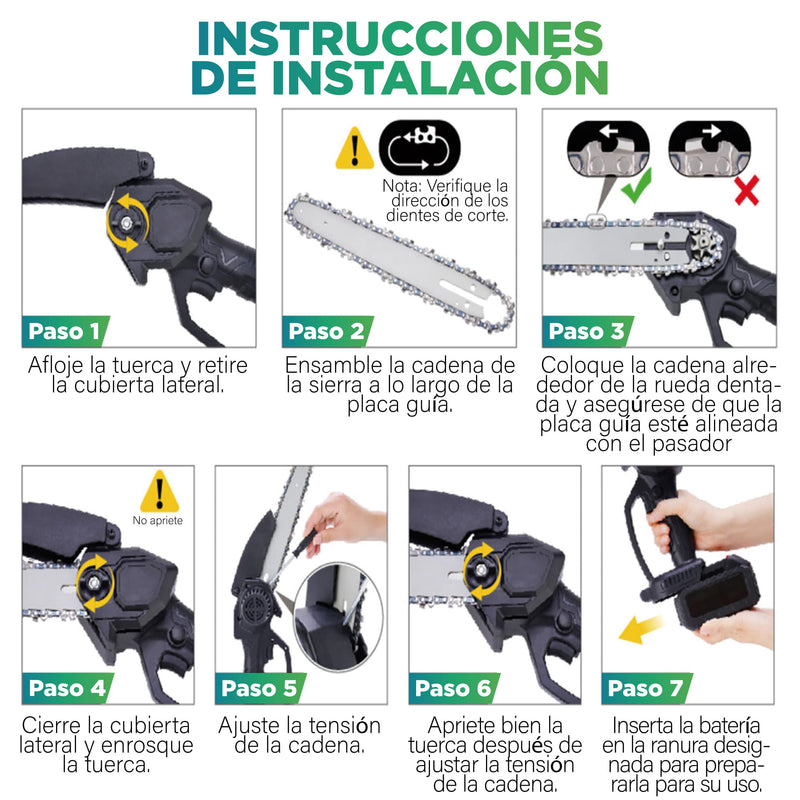 INSTRUCCIONES DE INSTALACIÓN

Paso 1
Afloje la tuerca y retire la cubierta lateral.

Nota: Verifique la dirección de los dientes de corte.
Paso 2
Ensamble la cadena de la sierra a lo largo de la placa guía.

Paso 3
Coloque la cadena alrededor de la rueda dentada y asegúrese de que la placa guía esté alineada con el pasador

No apriete
Paso 4
Cierre la cubierta lateral y enrosque la tuerca.

Paso 5
Ajuste la tensión de la cadena.

Paso 6
Apriete bien la tuerca después de ajustar la tensión de la cadena.

Paso 7
Inserta la batería en la ranura designada para prepararla para su uso.